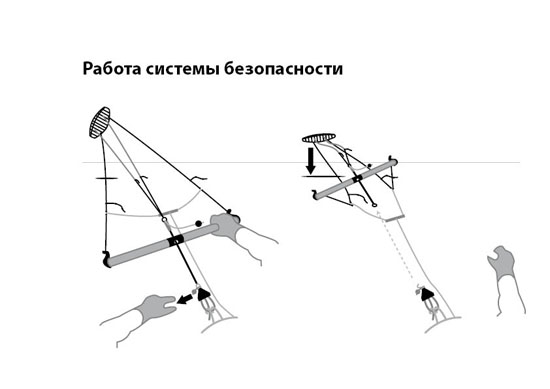 Работа системы безопасности